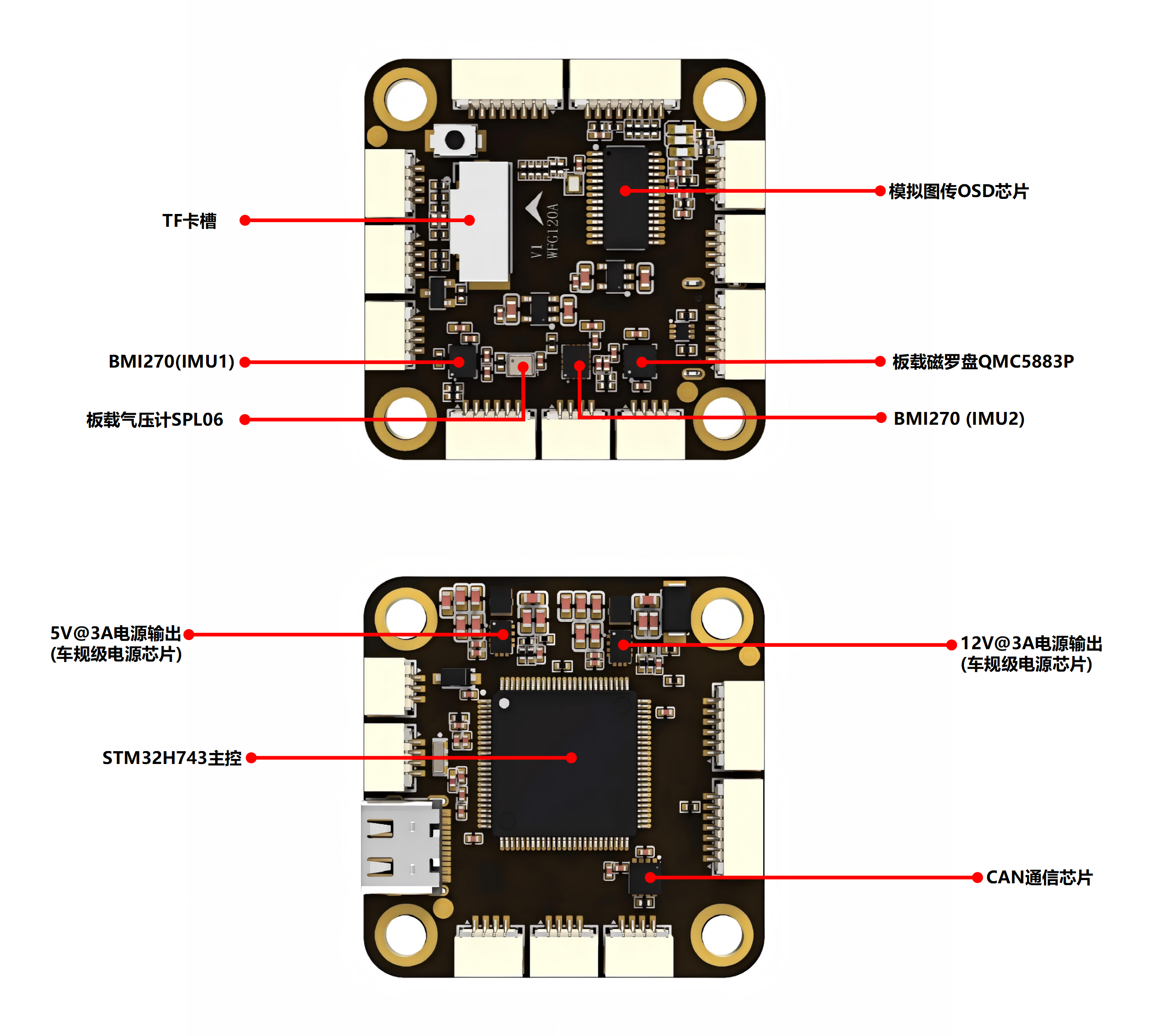 模拟图传OSD芯片

TF卡槽

V1
WFG120A

BMI270(IMU1)

板载磁罗盘QMC5883P

板载气压计SPL06

BMI270 (IMU2)

5V@3A电源输出
(车规级电源芯片)

12V@3A电源输出
(车规级电源芯片)

STM32H743主控

CAN通信芯片